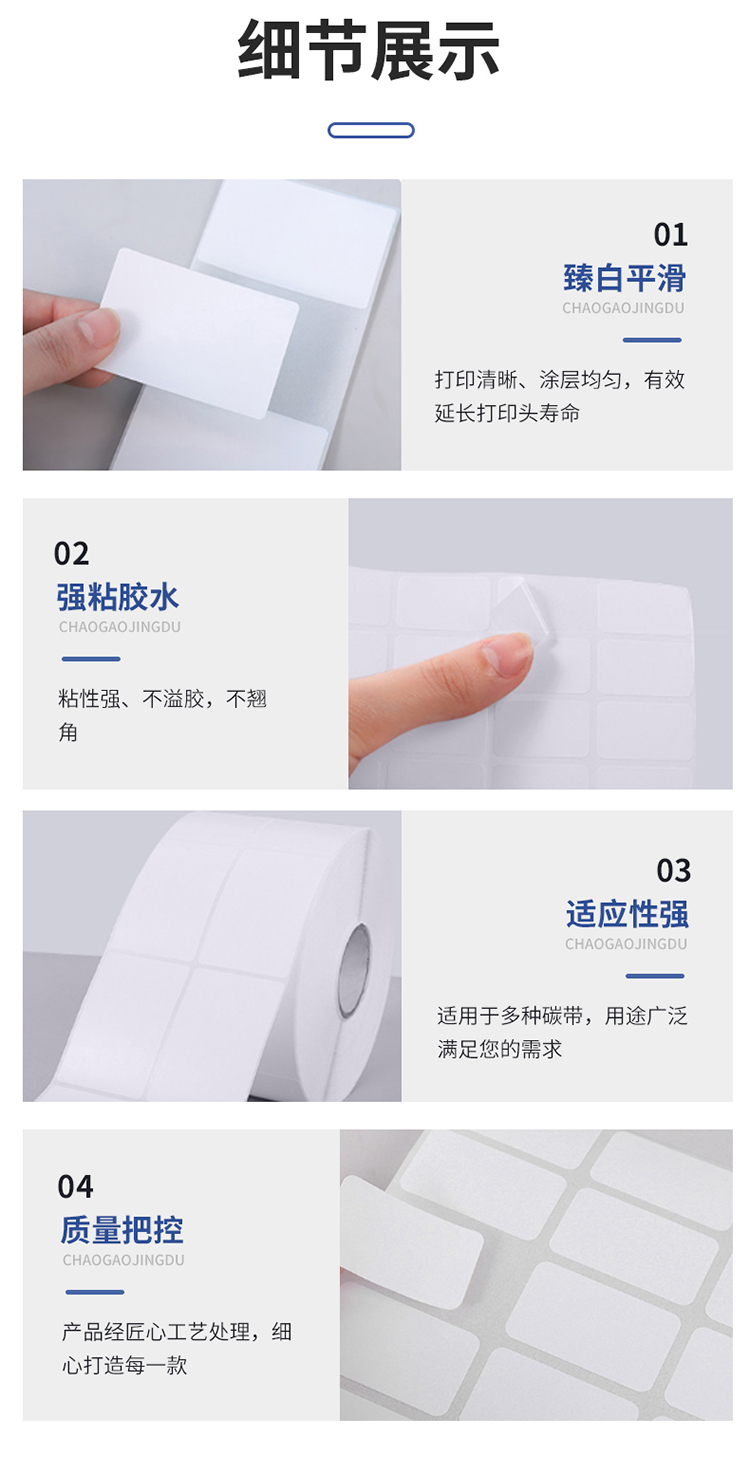 细节展示

01
臻白平滑
CHAOGAOJINGDU

打印清晰、涂层均匀，有效延长打印头寿命

02
强粘胶水
CHAOGAOJINGDU

粘性强、不溢胶，不翘角

03
适应性强
CHAOGAOJINGDU

适用于多种碳带，用途广泛满足您的需求

04
质量把控
CHAOGAOJINGDU

产品经匠心工艺处理，细心打造每一款